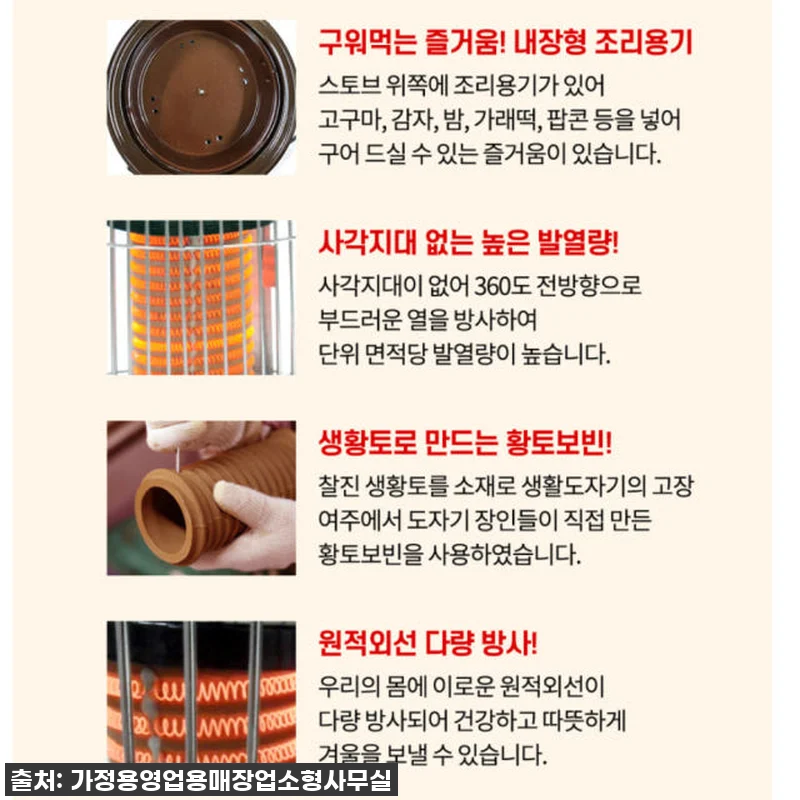 구워먹는 즐거움! 내장형 조리용기

스토브 위쪽에 조리용기가 있어 고구마, 감자, 밤, 가래떡, 팝콘 등을 넣어 구어 드실 수 있는 즐거움이 있습니다.

사각지대 없는 높은 발열량!

사각지대이 없어 360도 전방향으로 부드러운 열을 방사하여 단위 면적당 발열량이 높습니다.

생황토로 만드는 황토보빈!

찰진 생황토를 소재로 생활도자기의 고장 여주에서 도자기 장인들이 직접 만든 황토보빈을 사용하였습니다.

원적외선 다량 방사!

우리의 몸에 이로운 원적외선이 다량 방사되어 건강하고 따뜻하게 겨울을 보낼 수 있습니다.

출처: 가정용영업용매장업소형사무실