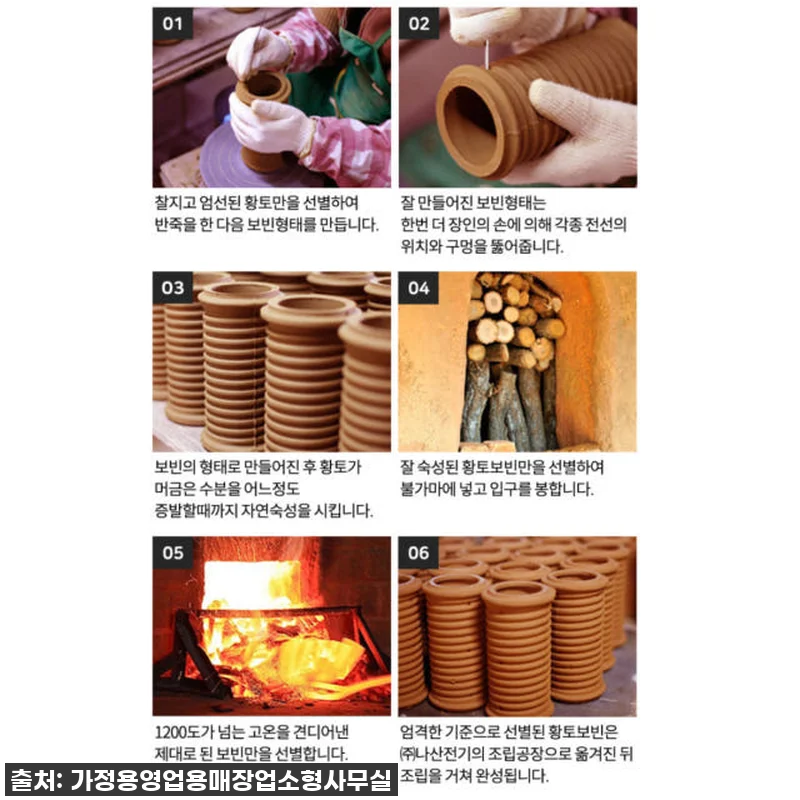 01

찰지고 엄선된 황토만을 선별하여 반죽을 한 다음 보빈형태를 만듭니다.

02

잘 만들어진 보빈형태는 한번 더 장인의 손에 의해 각종 전선의 위치와 구멍을 뚫어줍니다.

03

보빈의 형태로 만들어진 후 황토가 머금은 수분을 어느정도 증발할때까지 자연숙성을 시킵니다.

04

잘 숙성된 황토보빈만을 선별하여 불가마에 넣고 입구를 봉합니다.

05

1200도가 넘는 고온을 견디어낸 제대로 된 보빈만을 선별합니다.

06

엄격한 기준으로 선별된 황토보빈은 ㈜나산전기의 조립공장으로 옮겨진 뒤 조립을 거쳐 완성됩니다.

출처: 가정용영업용매장업소형사무실